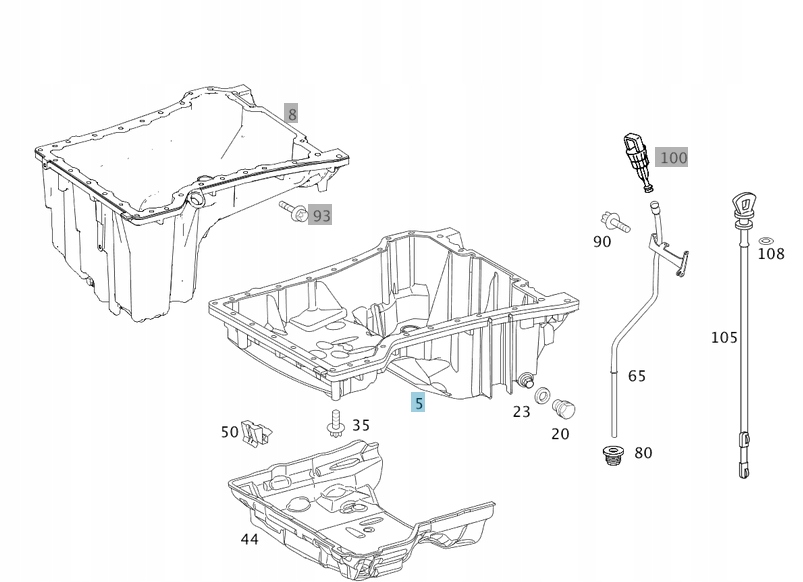 8

100

93

90

108

105

65

5

23

20

50

35

80

44