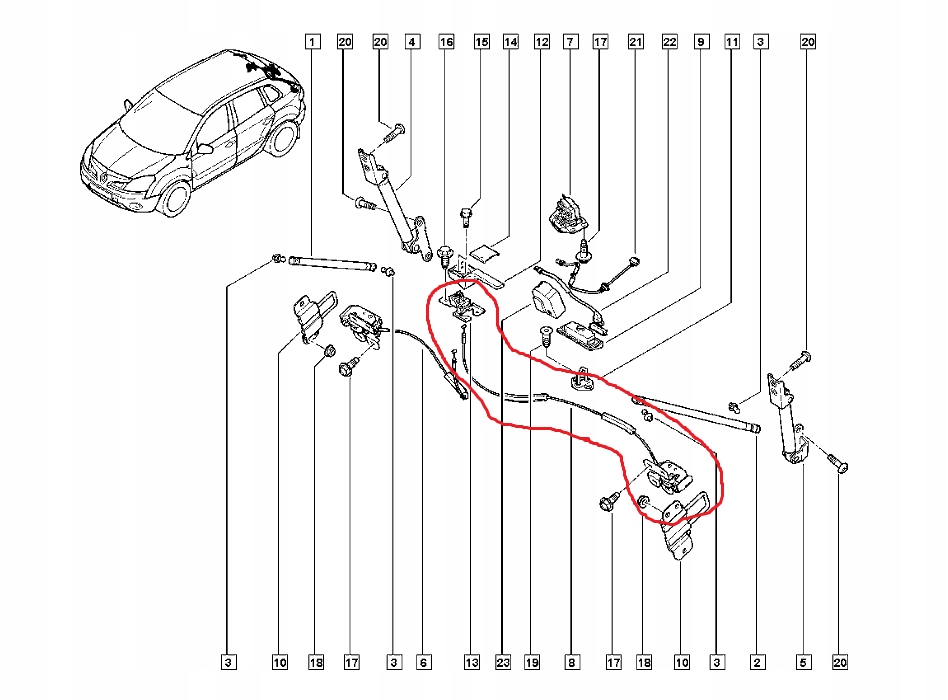 1 20 20 4 16 15 14 12 7 17 21 22 9 11 3 20

3 10 18 17 3 6 13 23 19 8 17 18 10 3 2 5 20