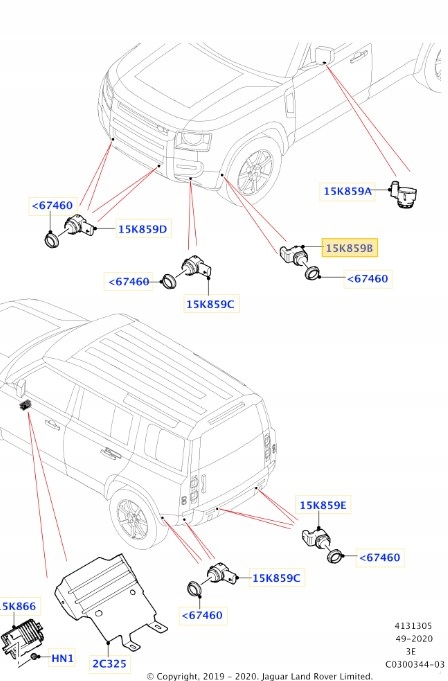 15K859A

<67460

15K859D

15K859B

<67460

<67460

15K859C

15K859E

<67460

15K859C

<67460

15K866

HN1

2C325

4131305
49-2020
3E
C0300344-03

© Copyright, 2019 - 2020. Jaguar Land Rover Limited.