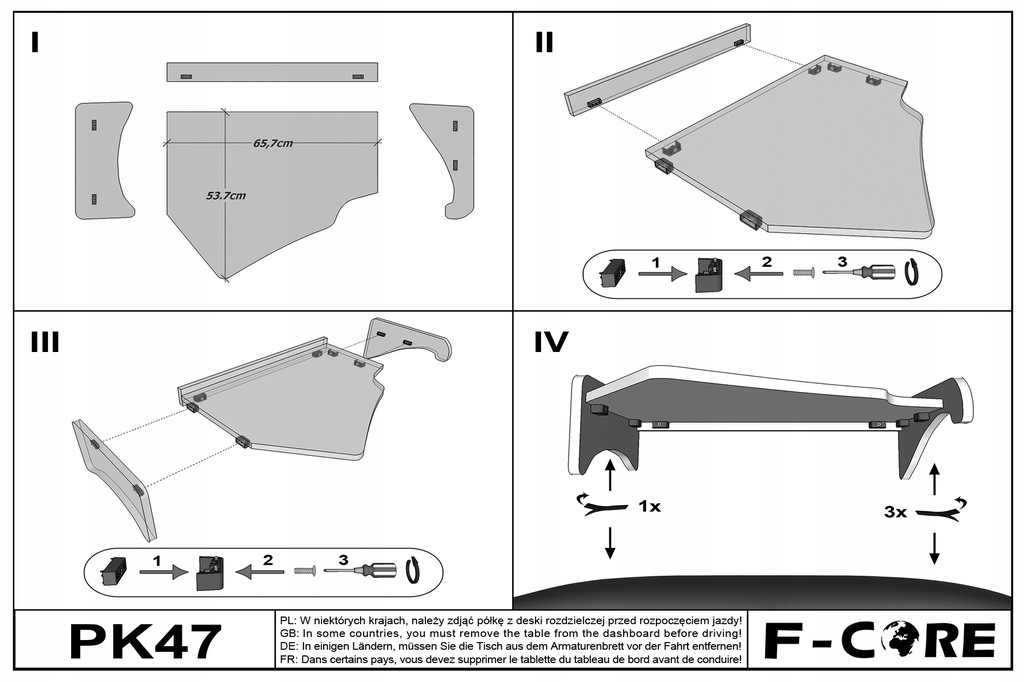 I

65,7cm

53.7cm

II

1

2

3

III

1

2

3

IV

1x

3x

PK47

PL: W niektórych krajach, należy zdjąć półkę z deski rozdzielczej przed rozpoczęciem jazdy!
GB: In some countries, you must remove the table from the dashboard before driving!
DE: In einigen Ländern, müssen Sie die Tisch aus dem Armaturenbrett vor der Fahrt entfernen!
FR: Dans certains pays, vous devez supprimer le tablette du tableau de bord avant de conduire!

F-CORE