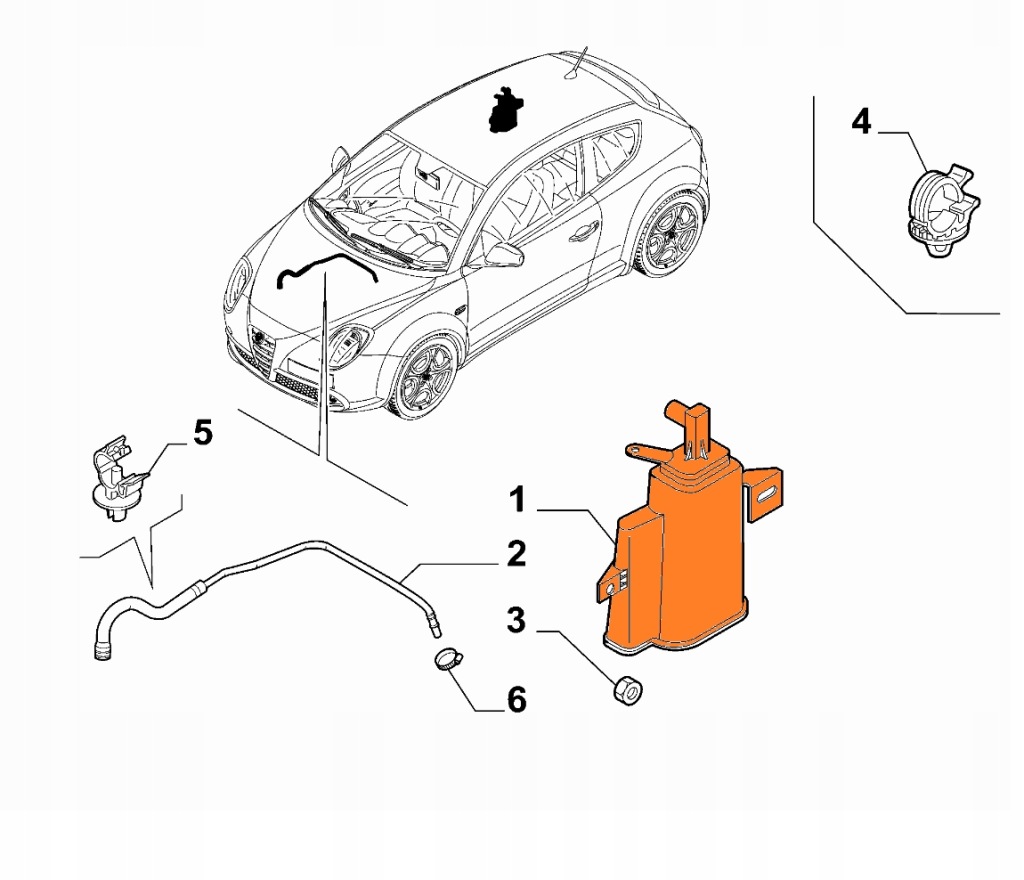 4
5
1
2
3
6