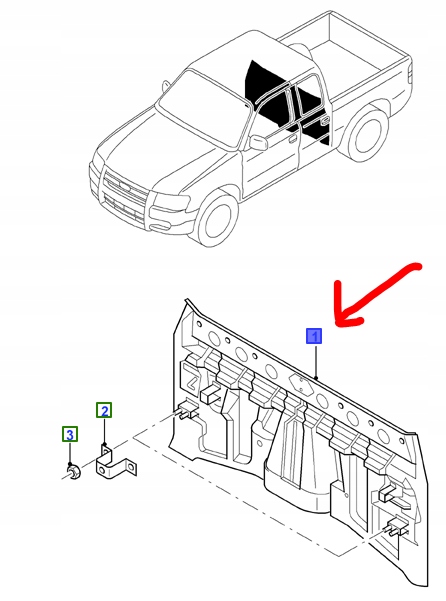 1
2
3