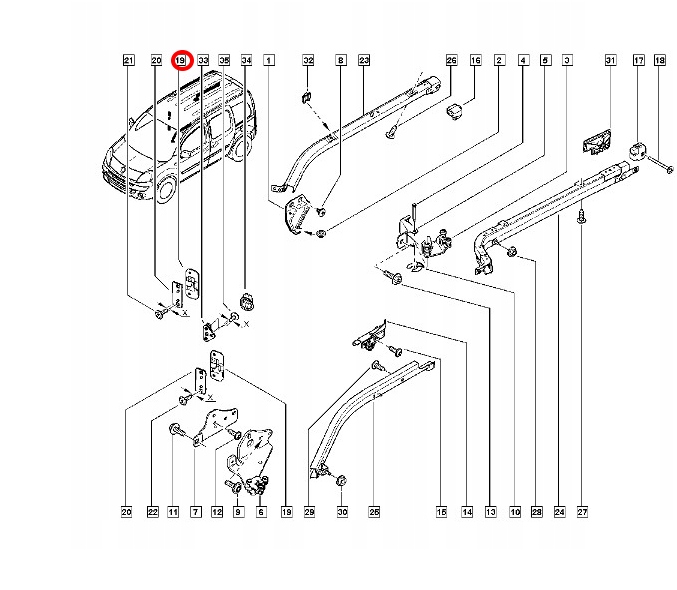 21 20 19 33 35 34 1 32 8 23 26 16 2 4 5 3 31 17 18

X
X
X

20 22 11 7 12 9 6 19 29 30 25 15 14 13 10 28 24 27