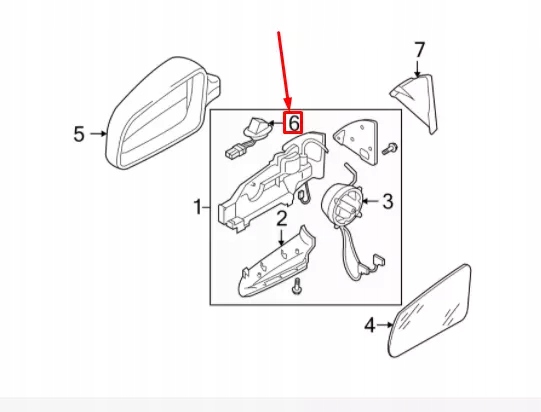 7
5
6
1
3
2
4