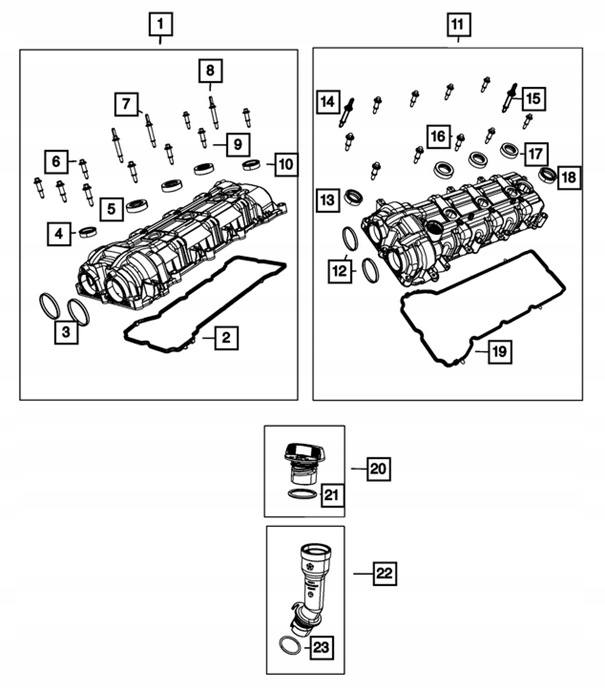 1
8
7
9
6
10
5
4
3
2
11
14
15
16
17
18
13
12
19
20
21
22
23