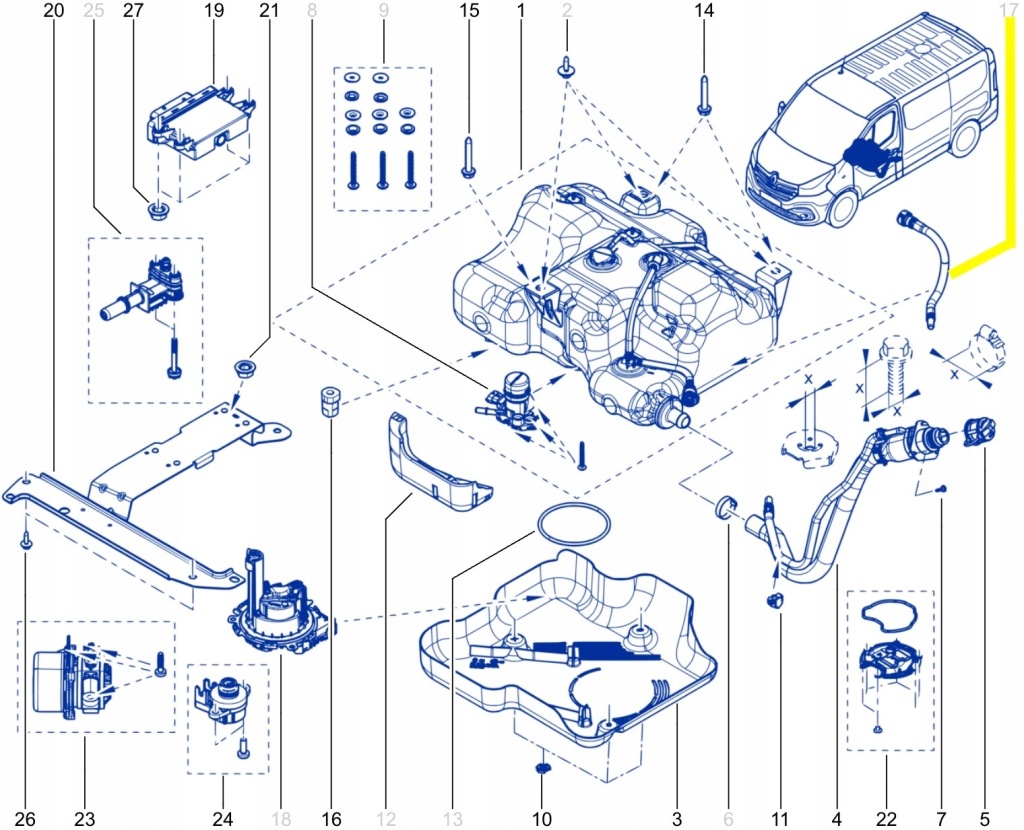 20 25 27 19 21 8 9 15 1 2 14 17

X
X
X
X

26 23 24 18 16 12 13 10 3 6 11 4 22 7 5