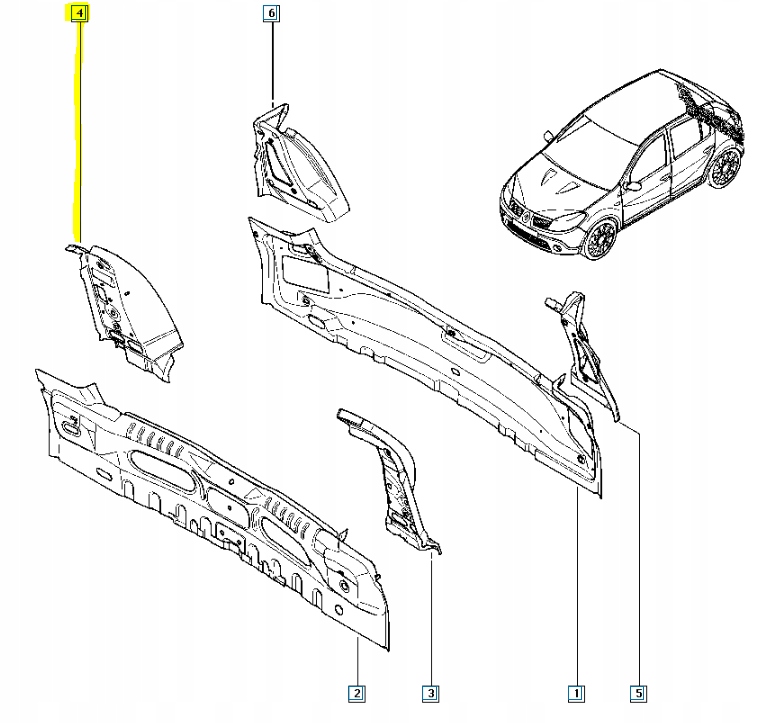 4
6
2
3
1
5