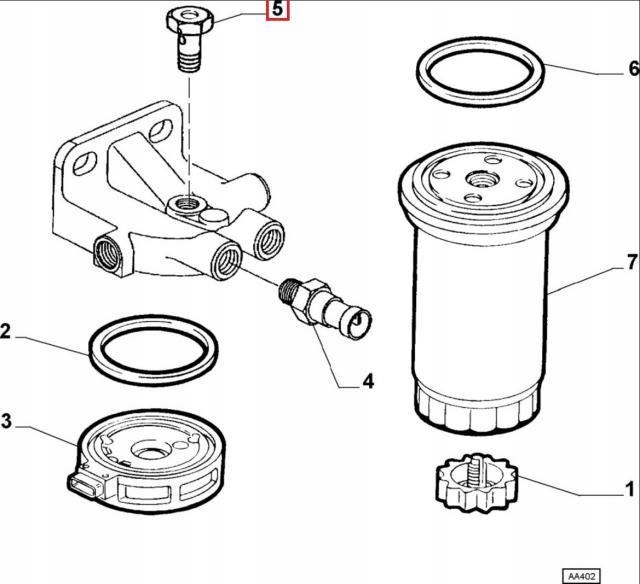 5
6
7
2
4
3
1
AA402