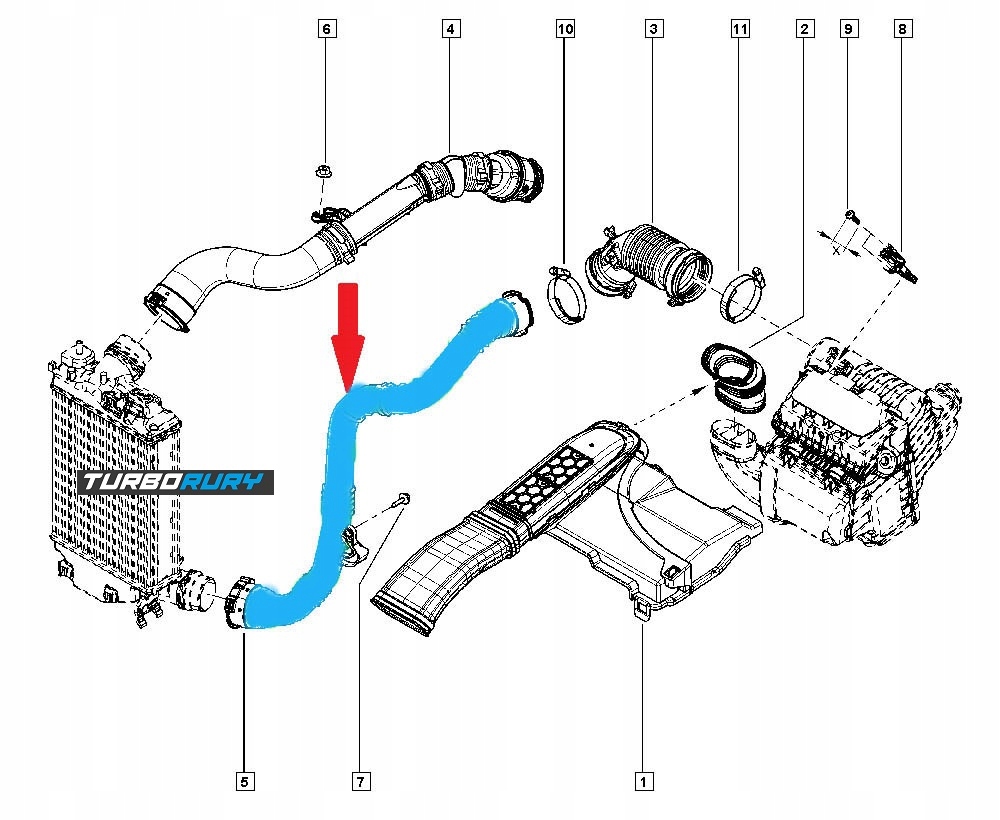 6
4
10
3
11
2
9
8
TURBORURY
5
7
1