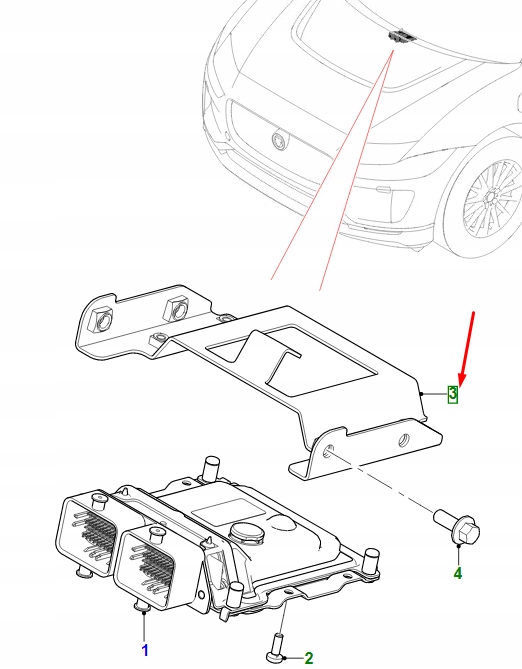 3
4
1
2