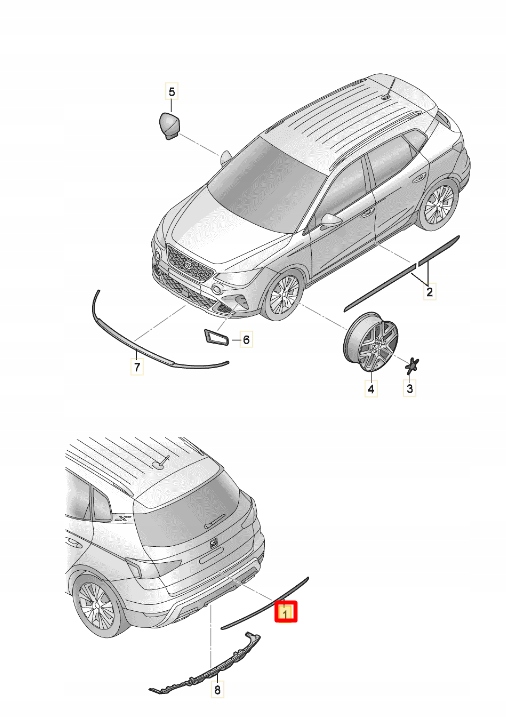 5
2
6
7
4
3
1
8