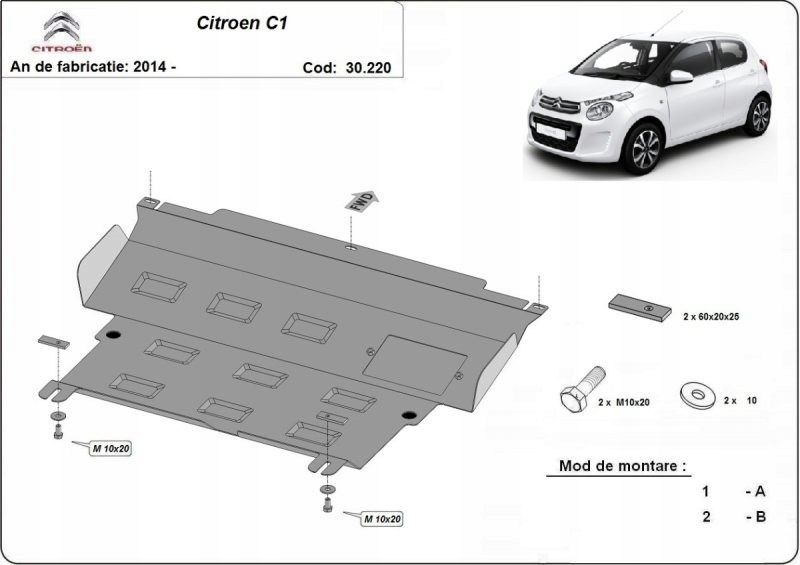 CITROËN

Citroen C1

An de fabricatie: 2014 -

Cod: 30.220

FWD

2 x 60x20x25

2 x M10x20

2 x 10

M 10x20

M 10x20

Mod de montare :

1 - A

2 - B