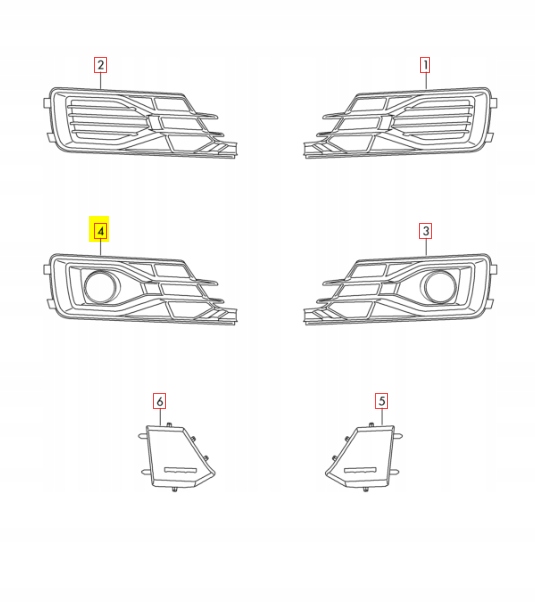 2
1
4
3
6
5