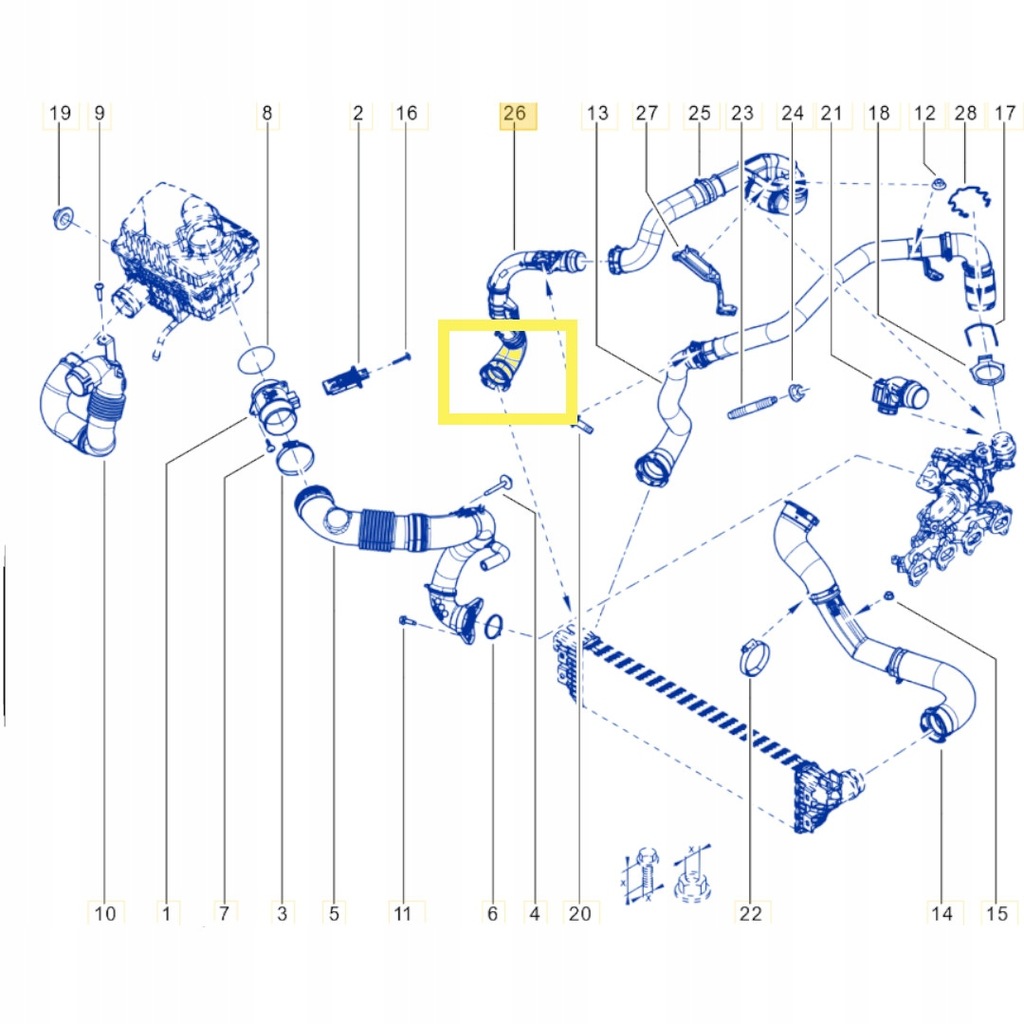 19 9 8 2 16 26 13 27 25 23 24 21 18 12 28 17

10 1 7 3 5 11 6 4 20 22 14 15