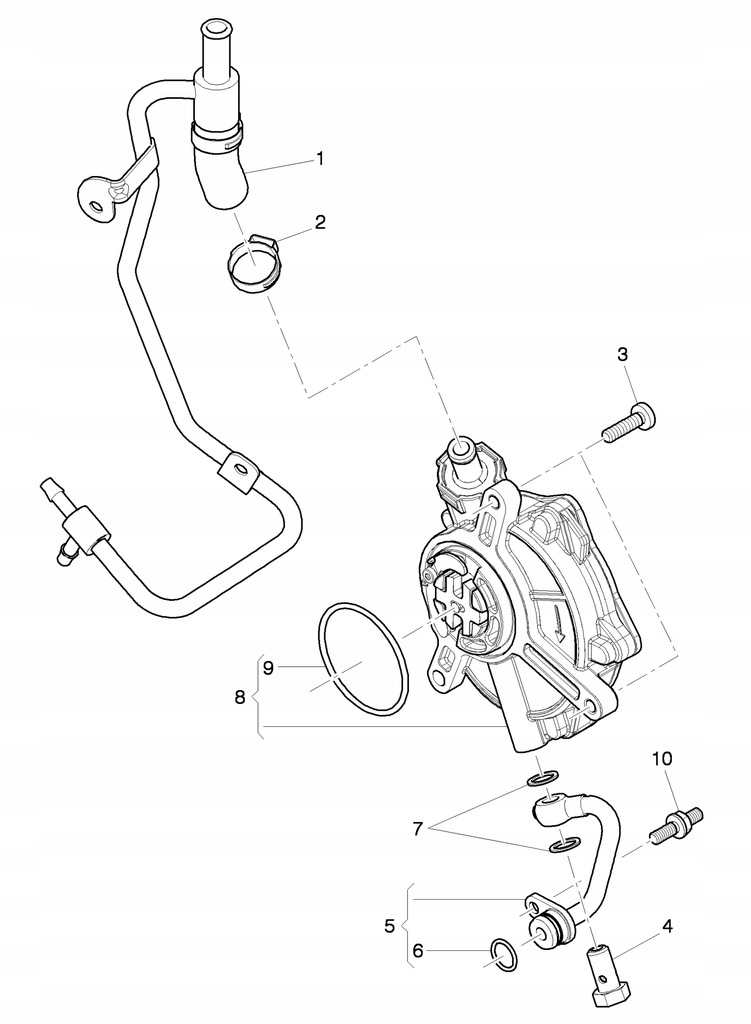 1
2
3
9
8
10
7
5
6
4