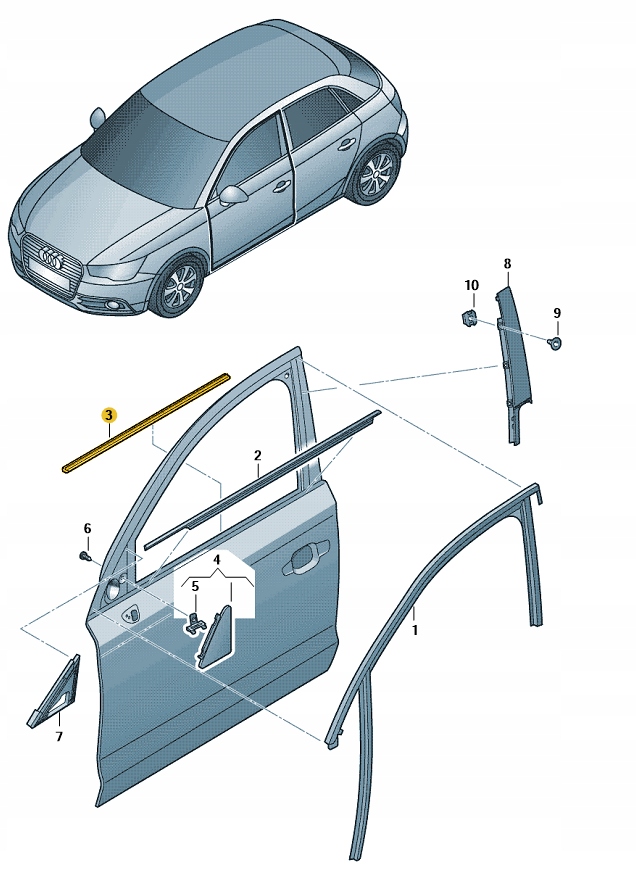 8
10
9
3
2
6
4
5
1
7