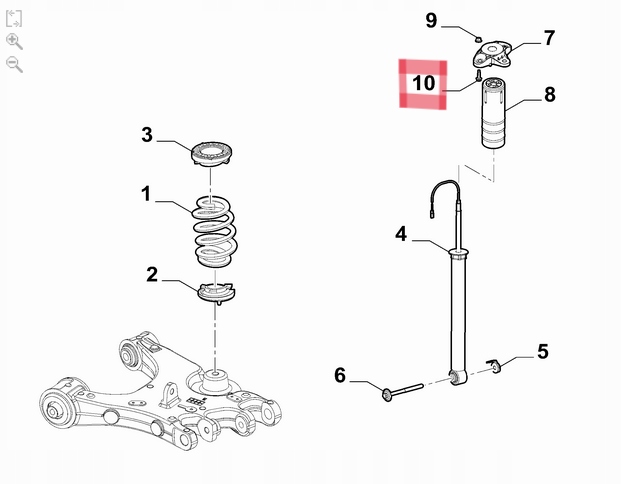 9
7
10
8
3
1
4
2
5
6