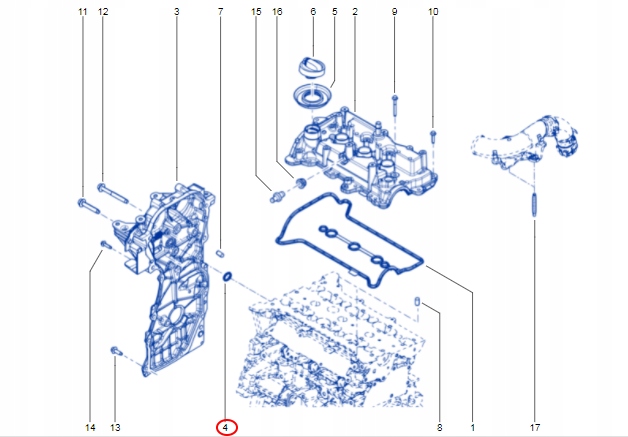 11 12 3 7 15 16 6 5 2 9 10

14 13 4 8 1 17