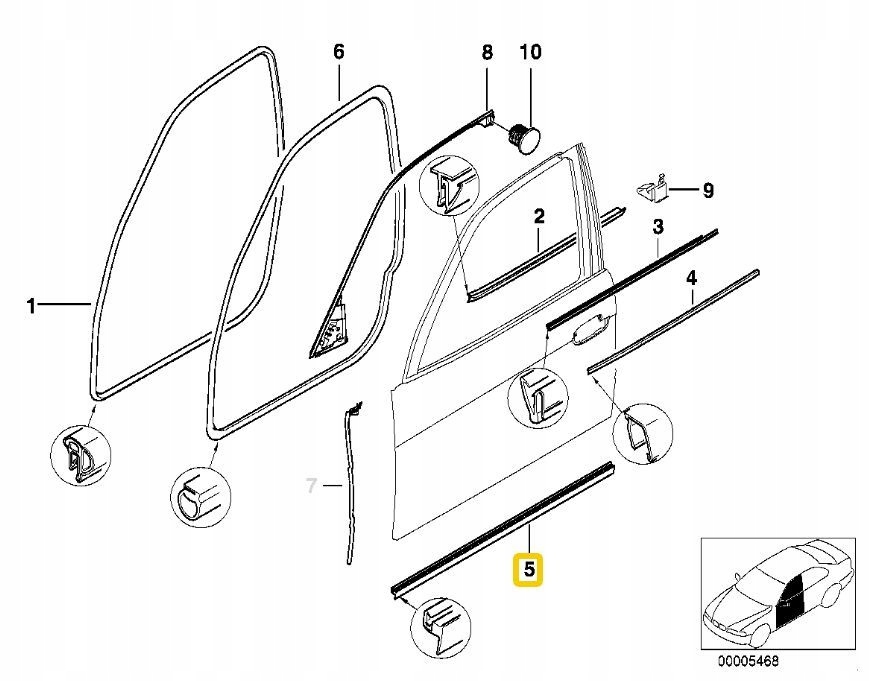 6
8
10
9
2
3
4
1
7
5
00005468