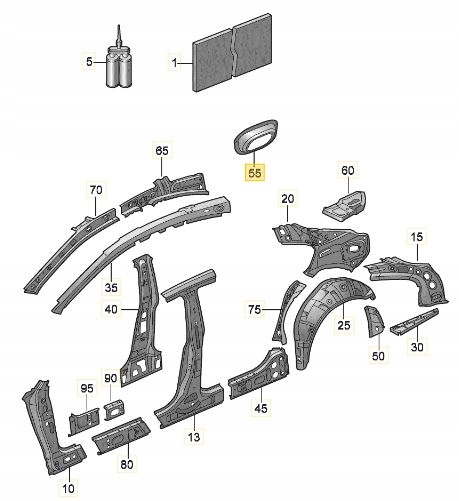 5
1
65
55
60
70
20
15
35
40
75
25
50
30
95
90
45
13
80
10