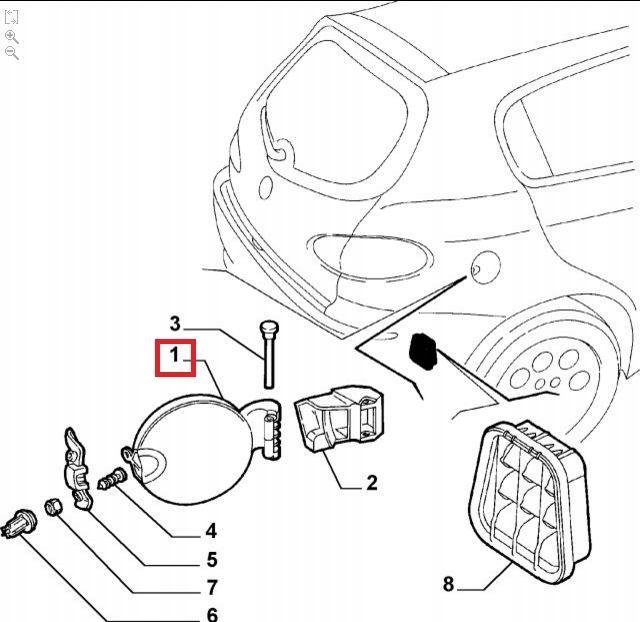 3
1
2
4
5
7
6
8