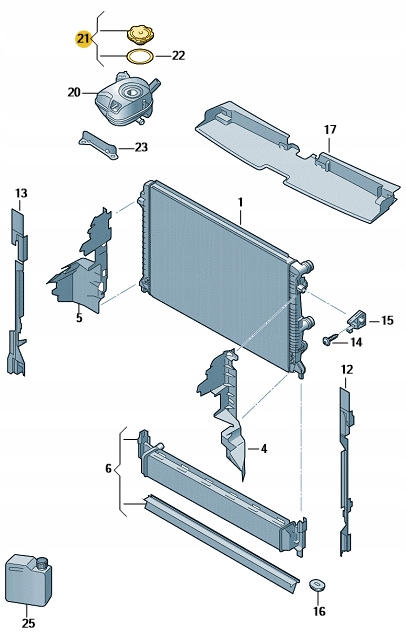 21
22
20
23
17
13
1
5
15
14
12
4
6
25
16