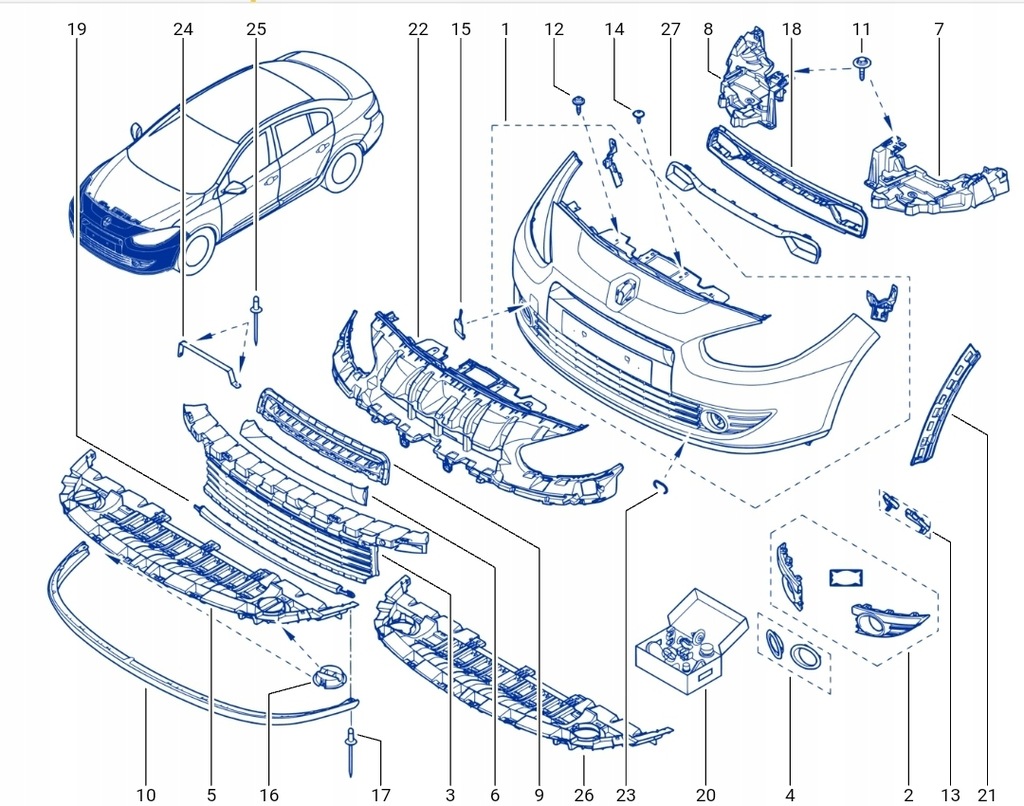 19 24 25 22 15 1 12 14 27 8 18 11 7

10 5 16 17 3 6 9 26 23 20 4 2 13 21