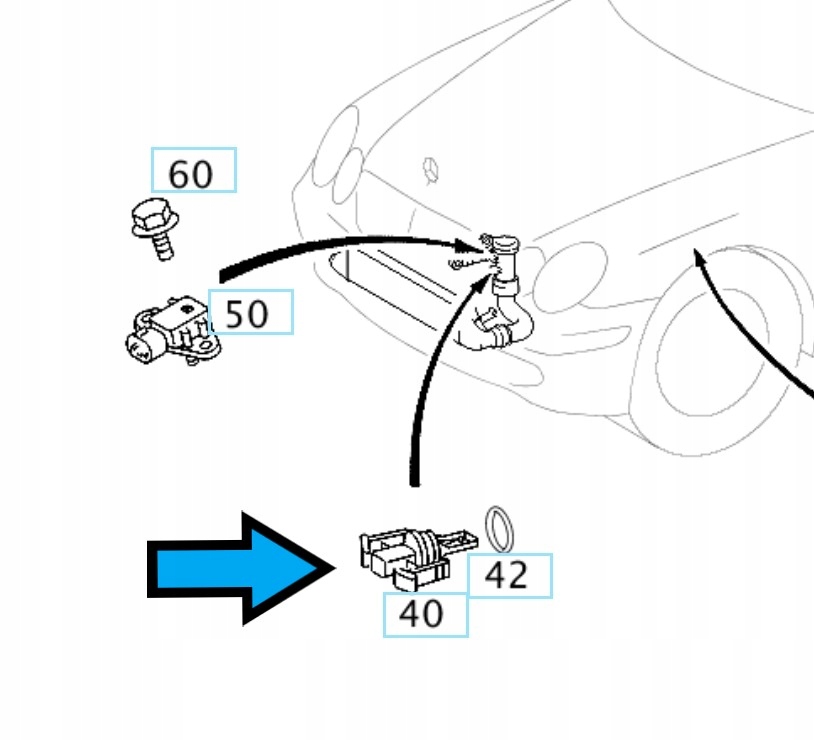 60
50
42
40