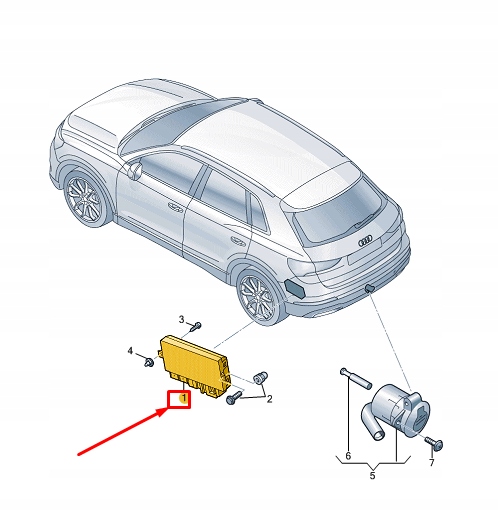 3
4
1
2
6
5
7