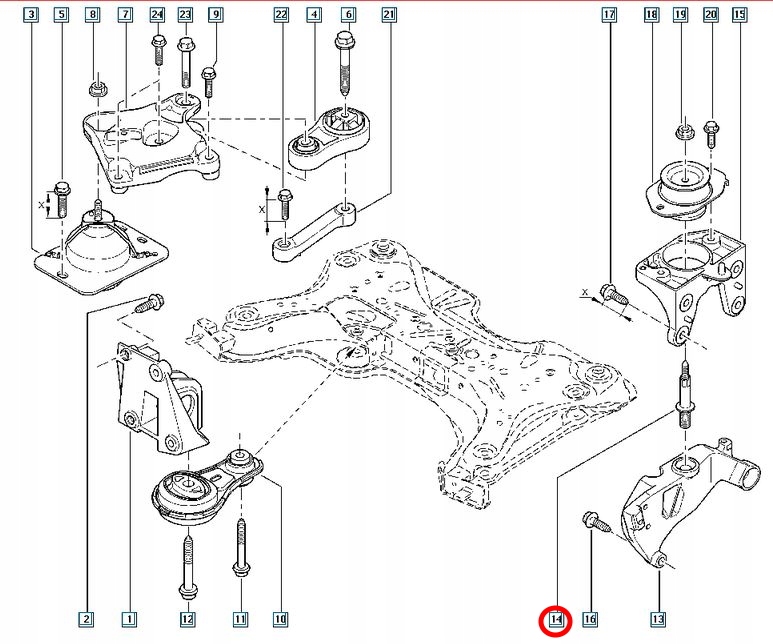 3 5 8 7 24 23 9 22 4 6 21 17 18 19 20 15

X X X

2 1 12 11 10 14 16 13