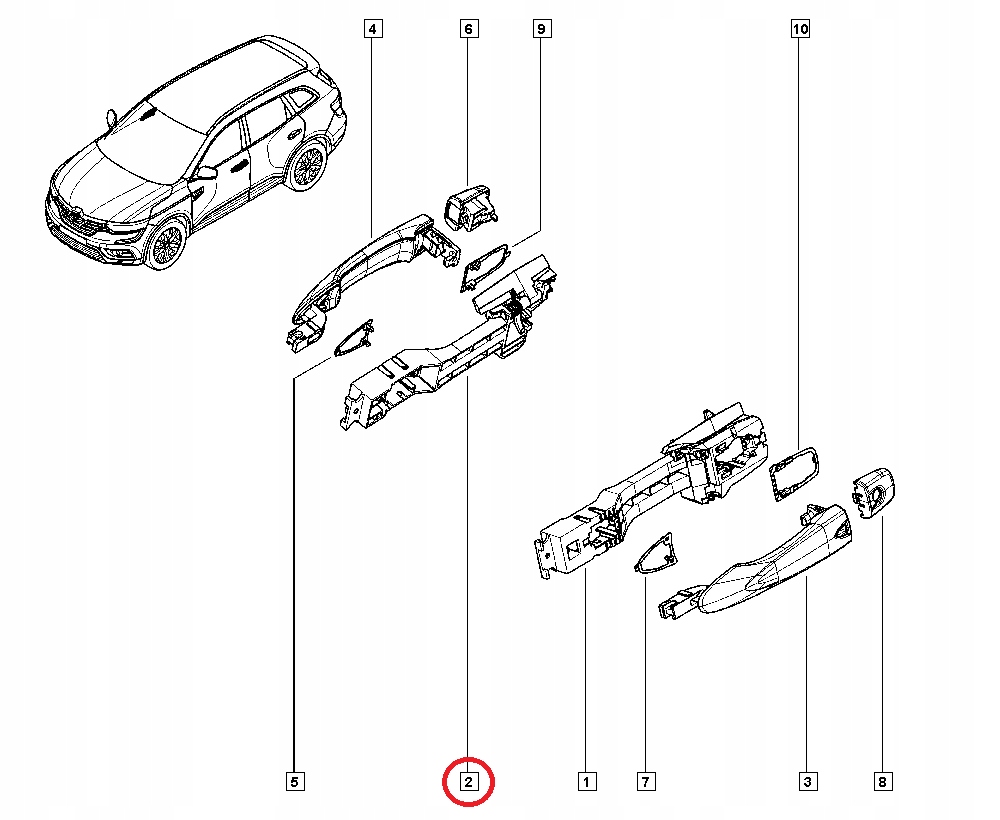 4
6
9
10
5
2
1
7
3
8