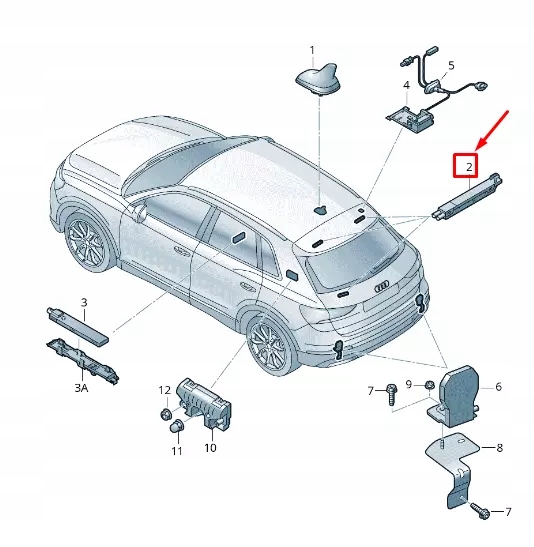 1
5
4
2
3
3A
12
11
10
7
9
6
8
7