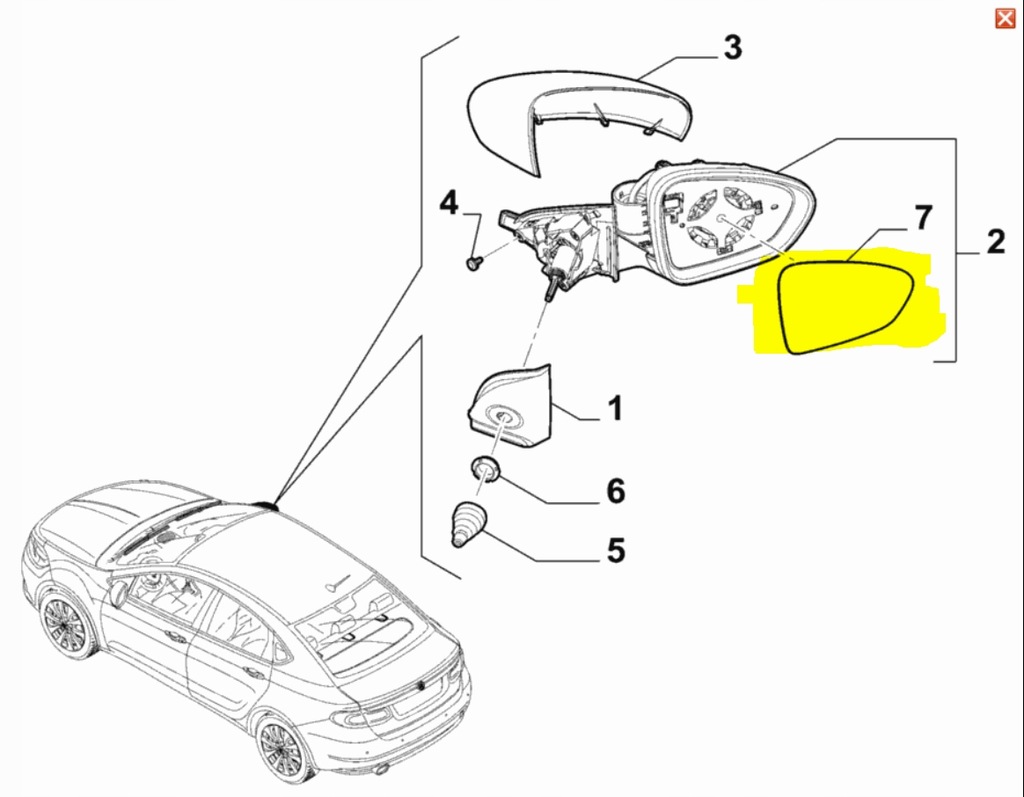 3
4
7
2
1
6
5