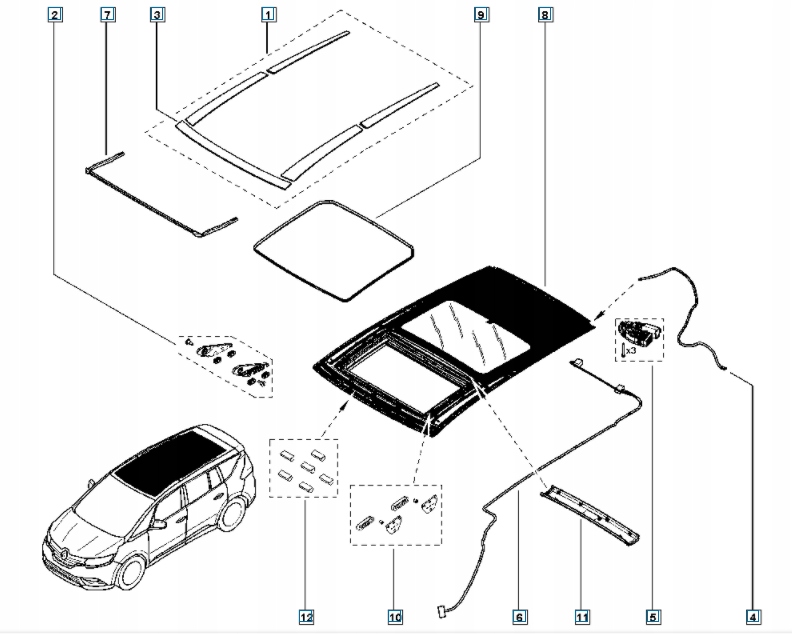 2
7
3
1
9
8
x3
12
10
6
11
5
4