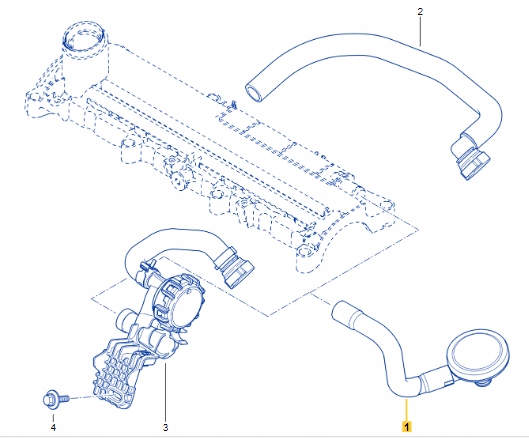 2
4
3
1