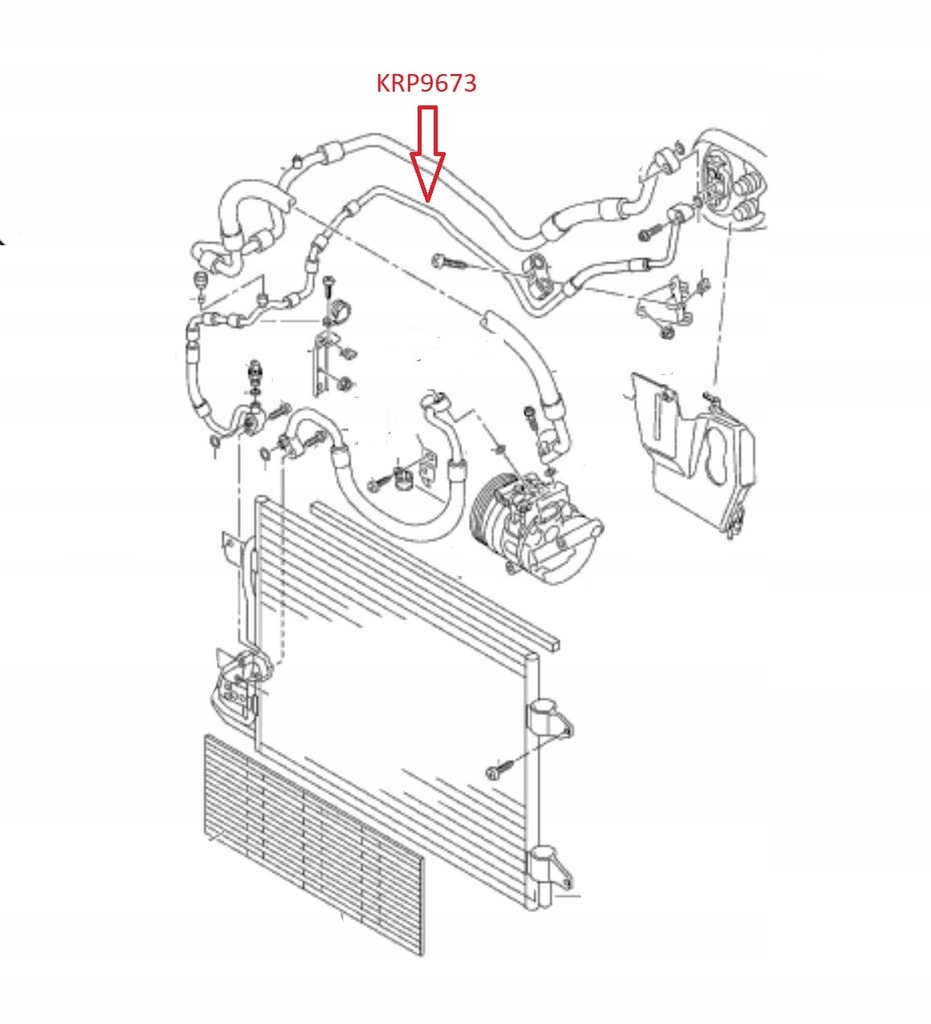 KRP9673