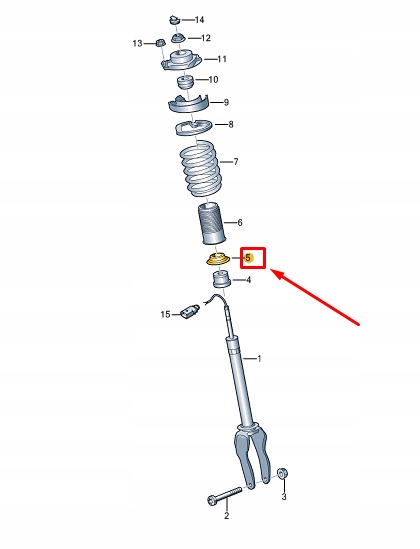 14
13
12
11
10
9
8
7
6
5
4
15
1
3
2