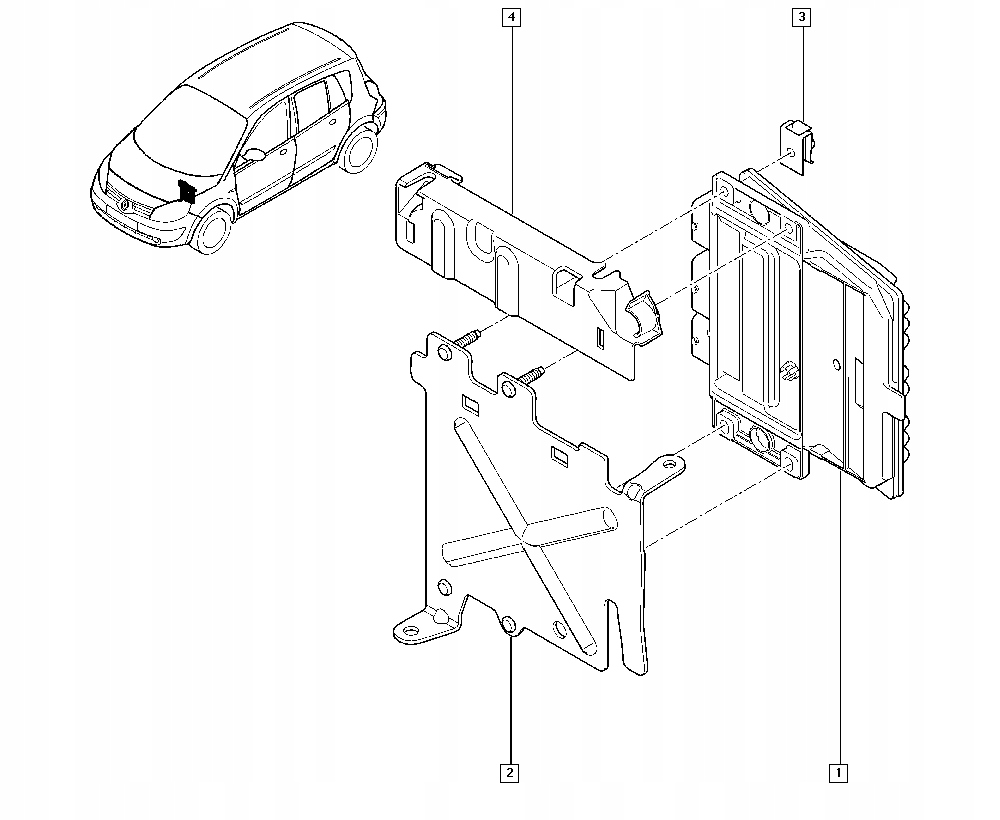 4
3
2
1