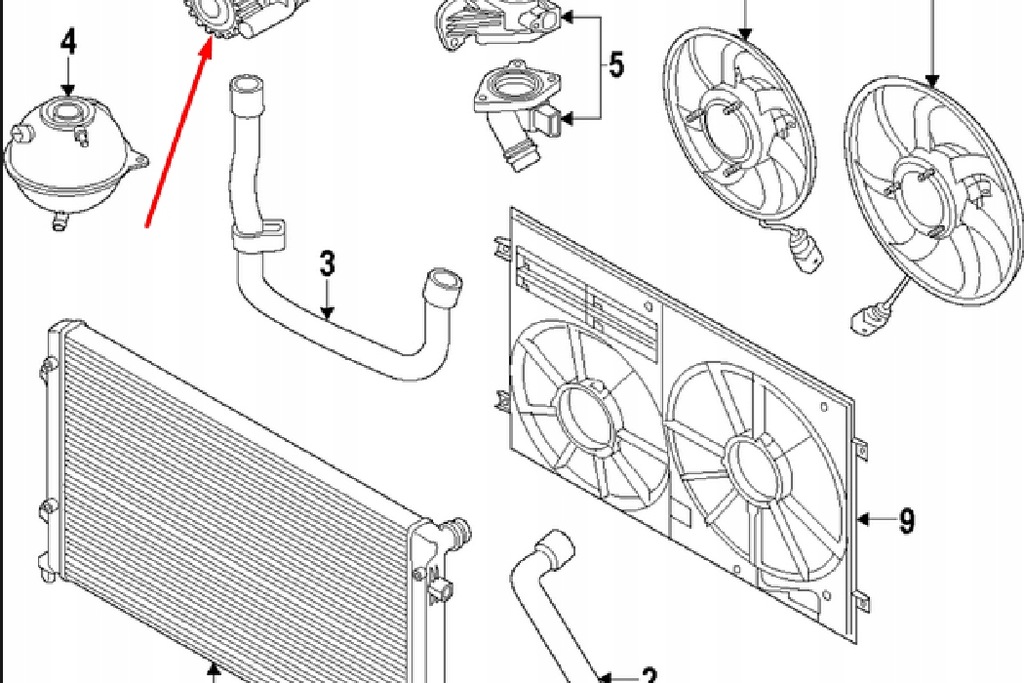 4
5
3
9
2