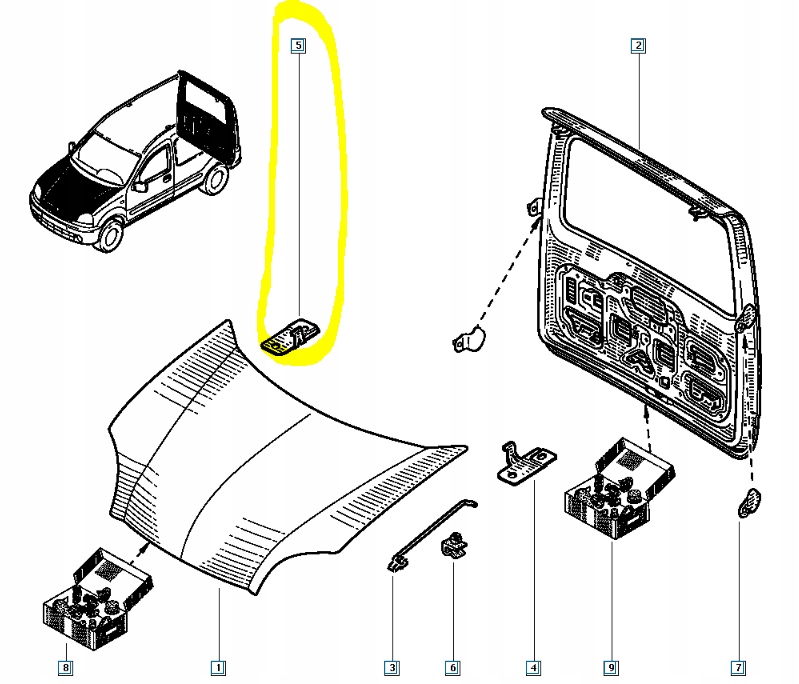 5
2
8
1
3
6
4
9
7