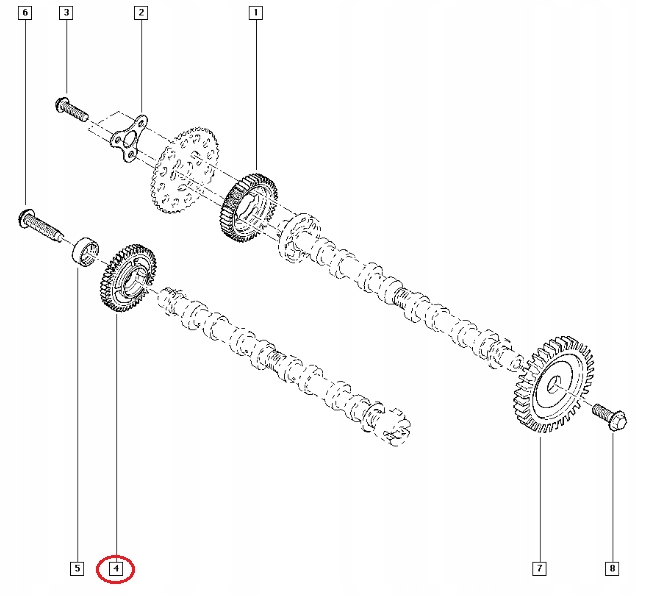 6
3
2
1
5
4
7
8