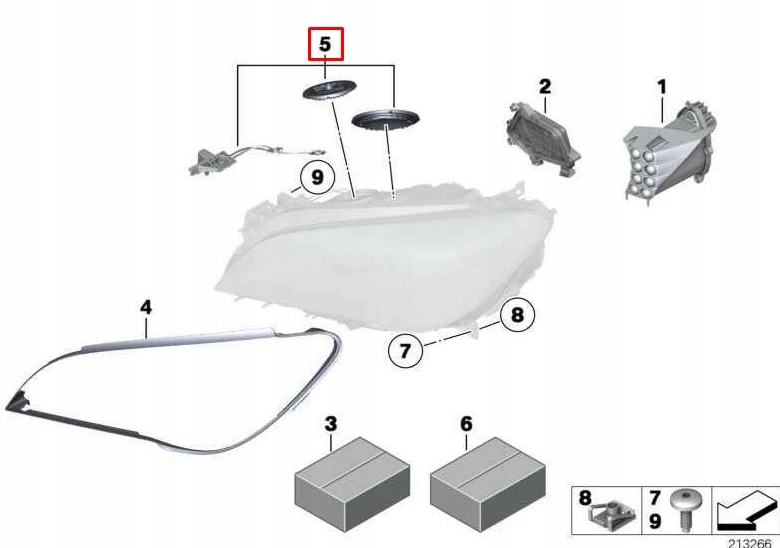 5
2
1
9
4
8
7
3
6
8
7
9
213266