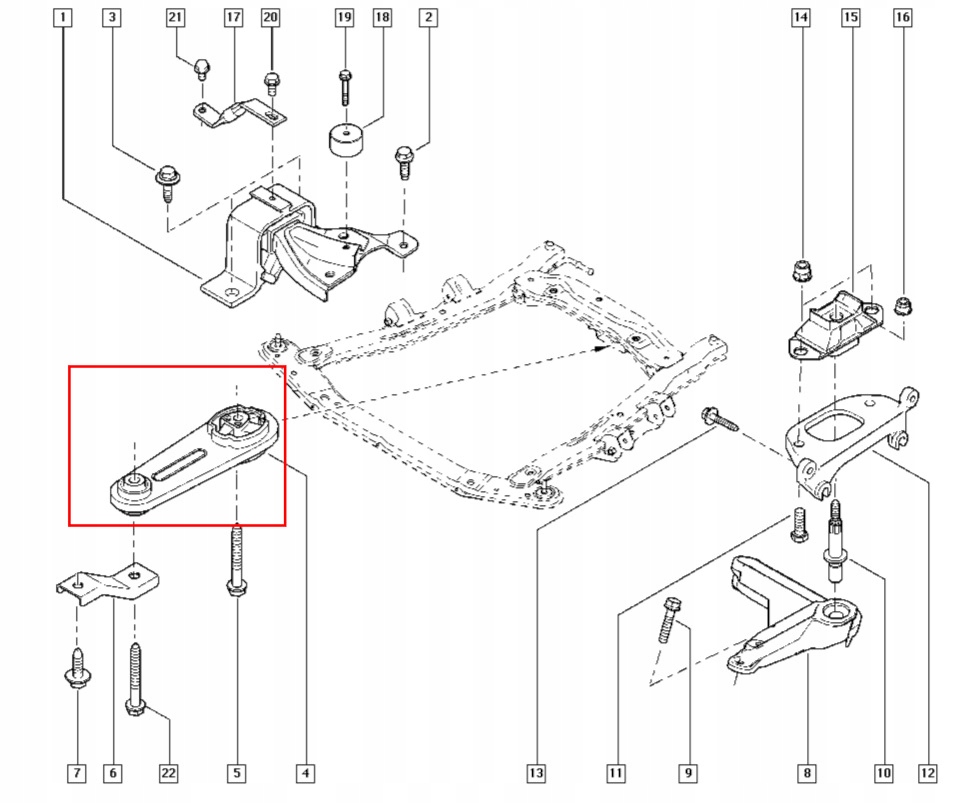 1
3
21
17
20
19
18
2
14
15
16
7
6
22
5
4
13
11
9
8
10
12