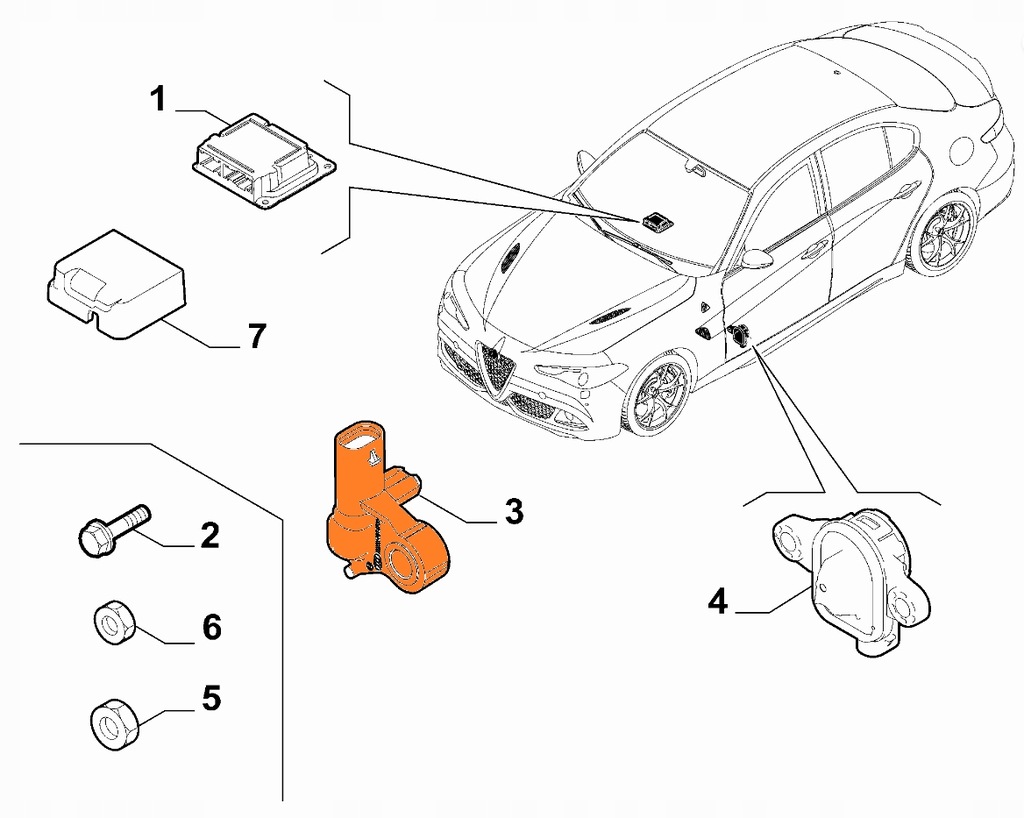 1
7
3
2
6
5
4