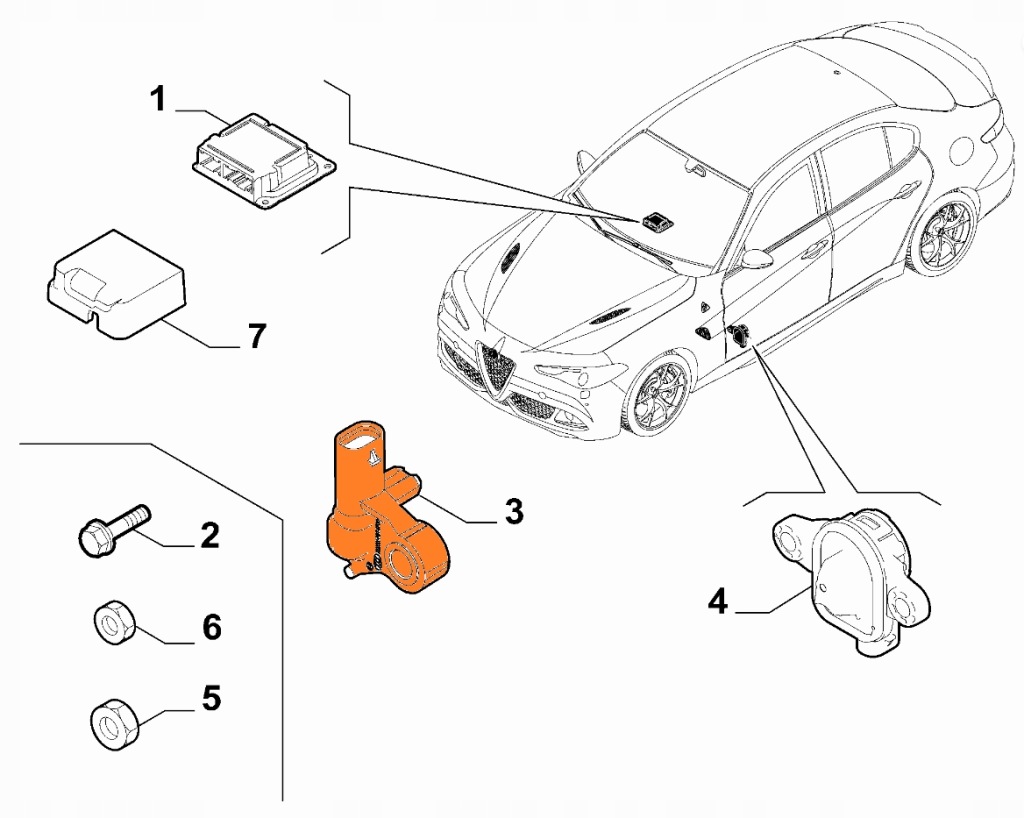 1
7
3
2
6
5
4