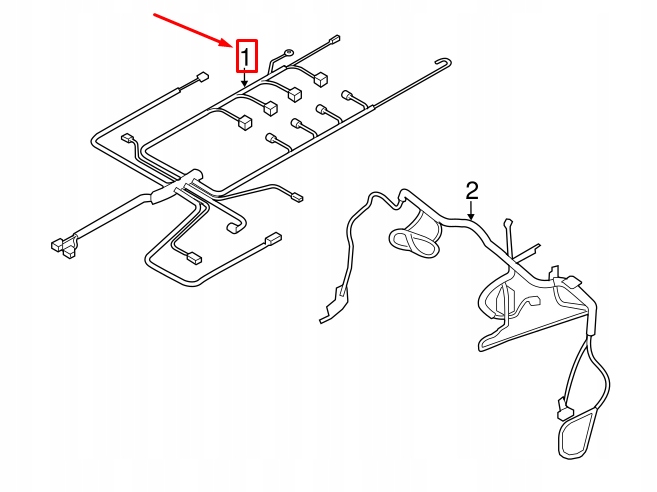 1

2