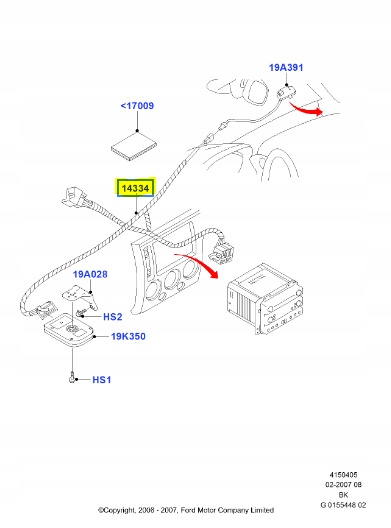 19A391

<17009

14334

19A028

HS2

19K350

HS1

4150405
02-2007 08
BK
G 0155448 02

©Copyright, 2008 - 2007, Ford Motor Company Limited