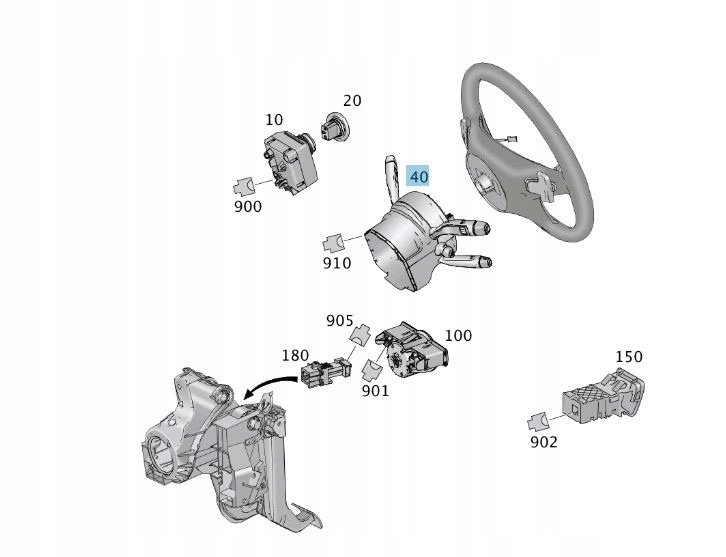 20
10
40
900
910
905
100
180
901
150
902