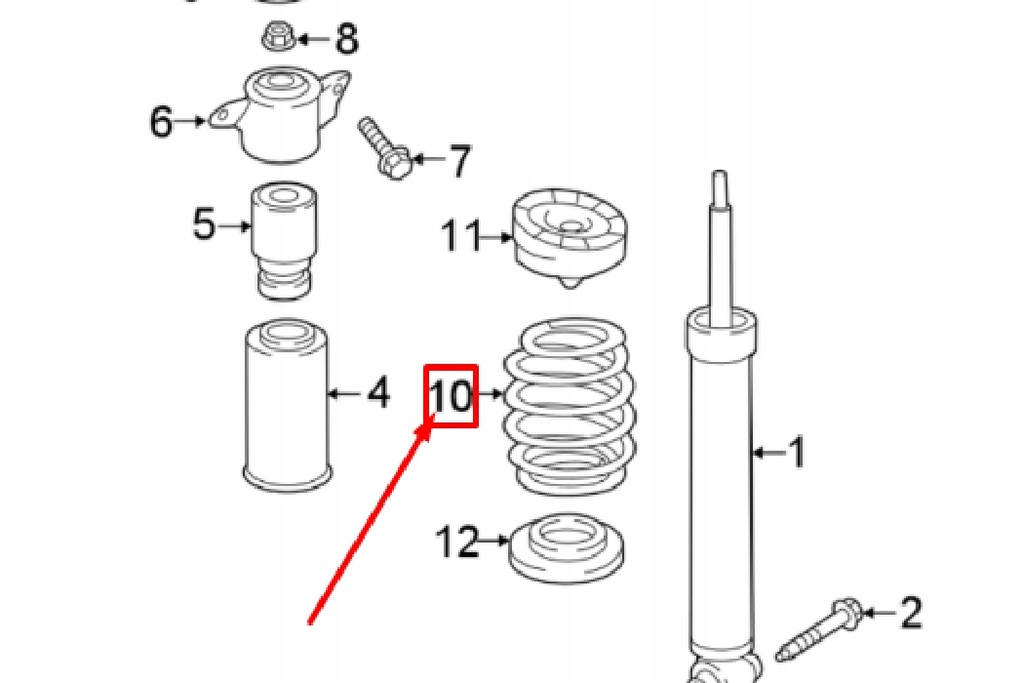 8
6
7
5
11
4
10
1
12
2