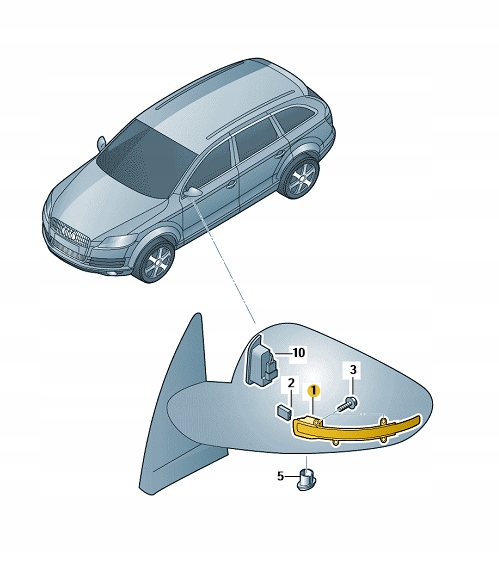 10
2
1
3
5